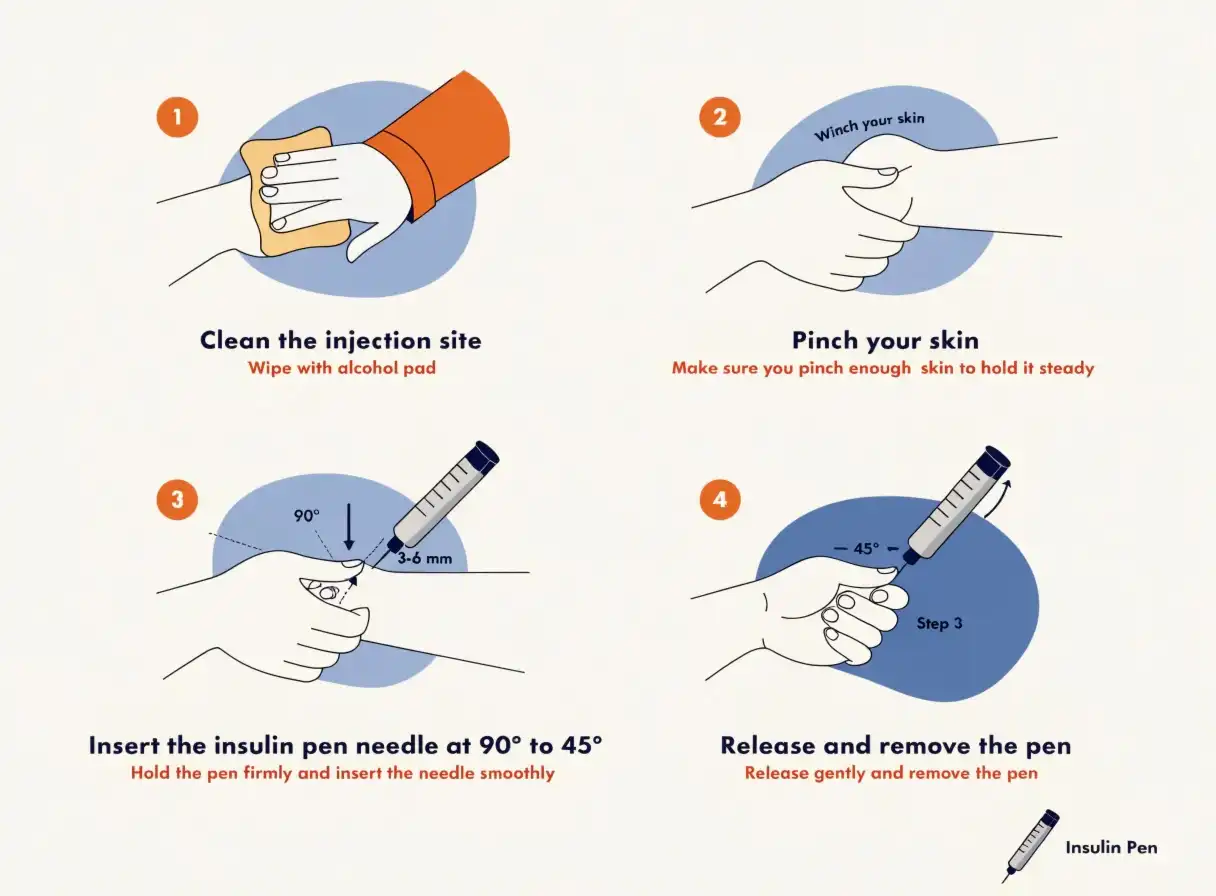 1

Clean the injection site
Wipe with alcohol pad

2

Winch your skin

Pinch your skin
Make sure you pinch enough skin to hold it steady

3

90°

3-6 mm

Insert the insulin pen needle at 90° to 45°
Hold the pen firmly and insert the needle smoothly

4

45°

Step 3

Release and remove the pen
Release gently and remove the pen

Insulin Pen